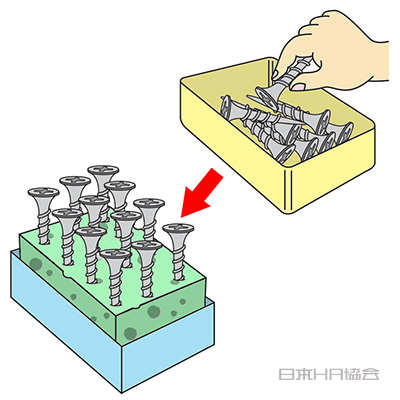 日本HR協会